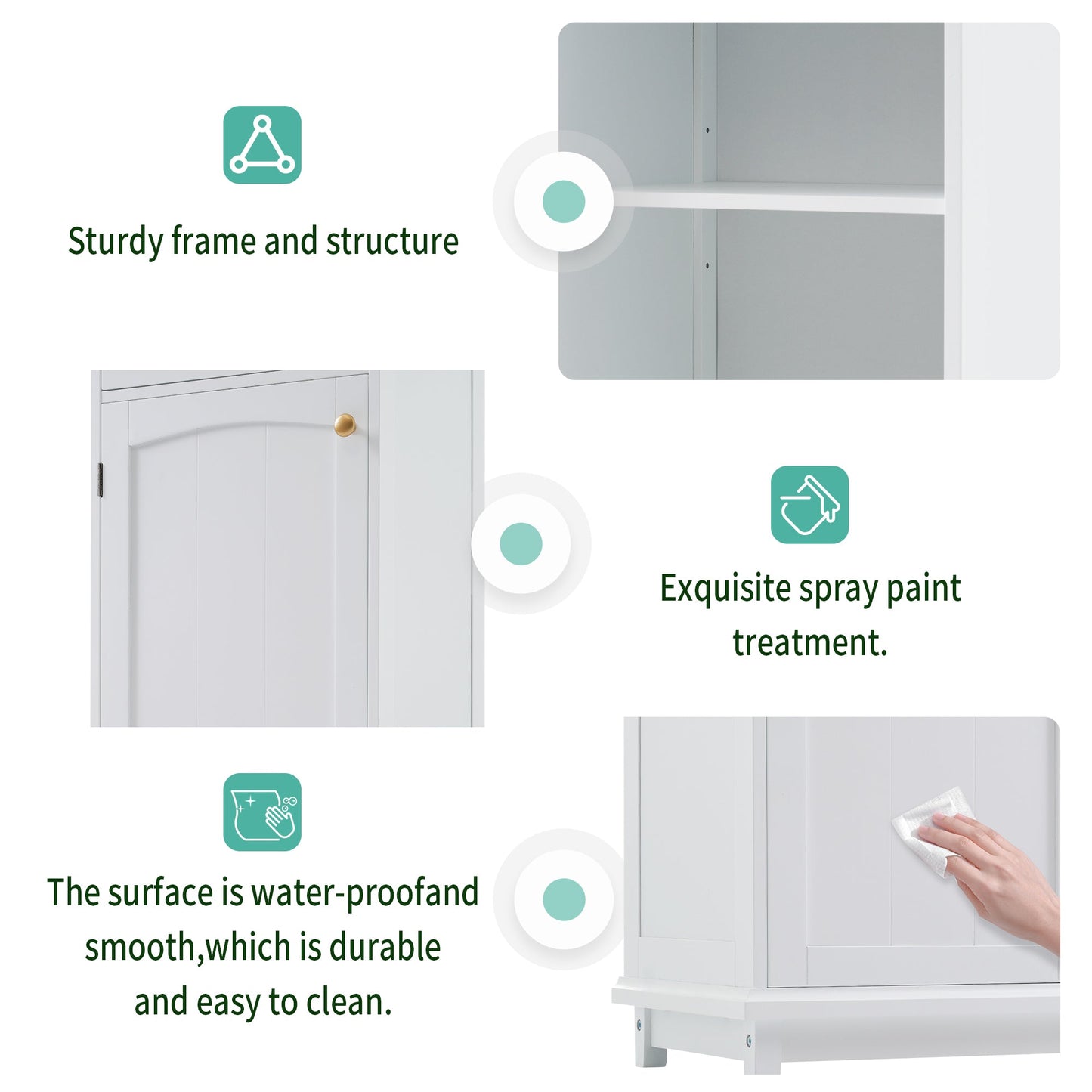 Sturdy frame and structure

Exquisite spray paint treatment.

The surface is water-proofand smooth,which is durable and easy to clean.