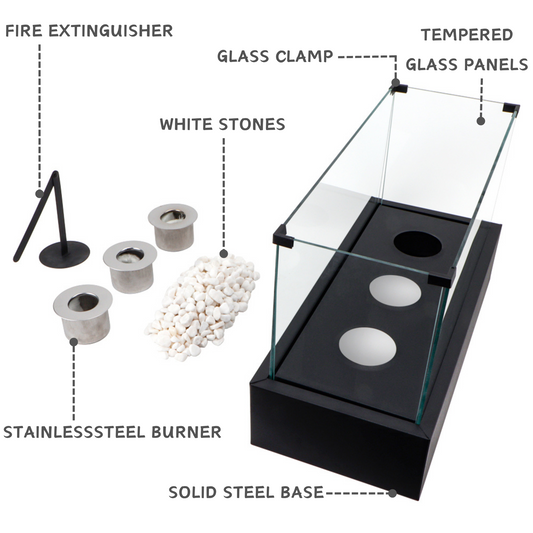 FIRE EXTINGUISHER

GLASS CLAMP

TEMPERED GLASS PANELS

WHITE STONES

STAINLESSSTEEL BURNER

SOLID STEEL BASE