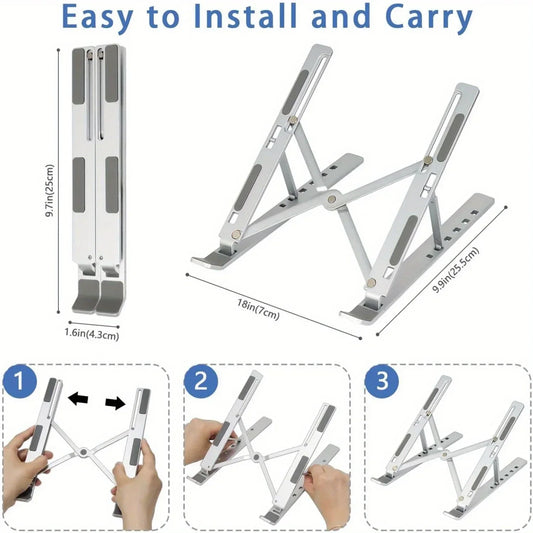 Easy to Install and Carry

9.7in(25cm)

1.6in(4.3cm)

18in(7cm)

9.9in(25.5cm)

1

2

3