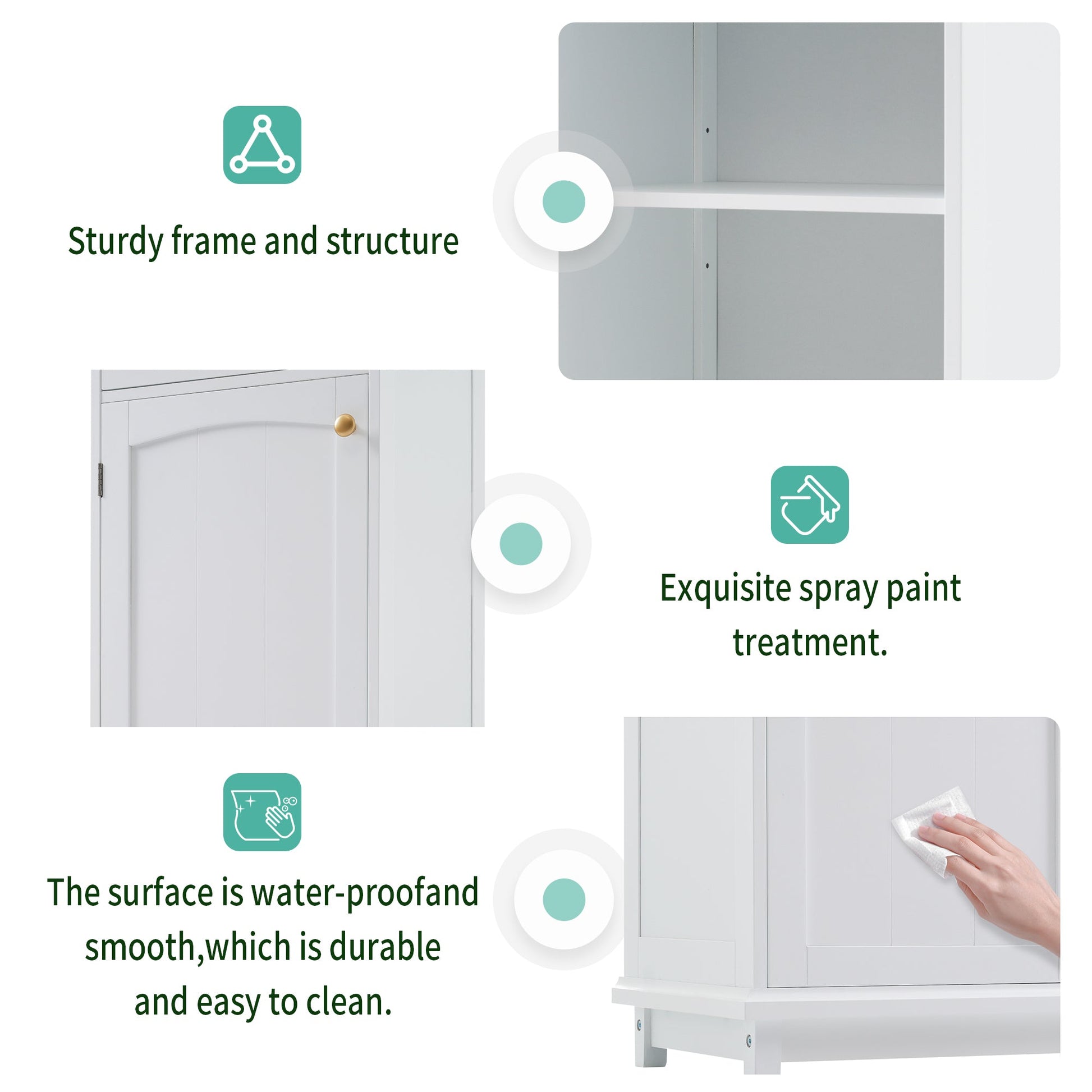 Sturdy frame and structure

Exquisite spray paint treatment.

The surface is water-proofand smooth,which is durable and easy to clean.