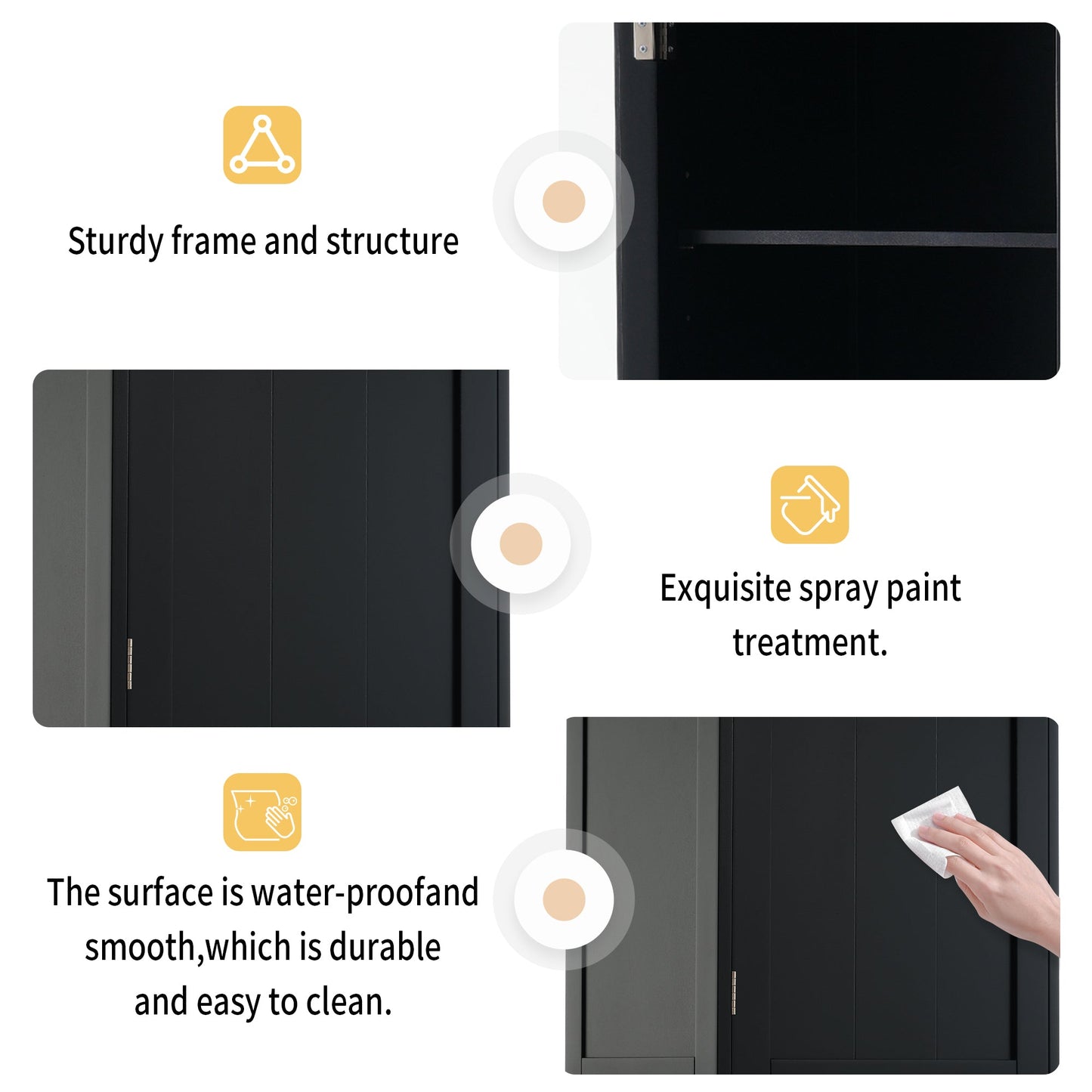 Sturdy frame and structure

Exquisite spray paint treatment.

The surface is water-proofand smooth,which is durable and easy to clean.