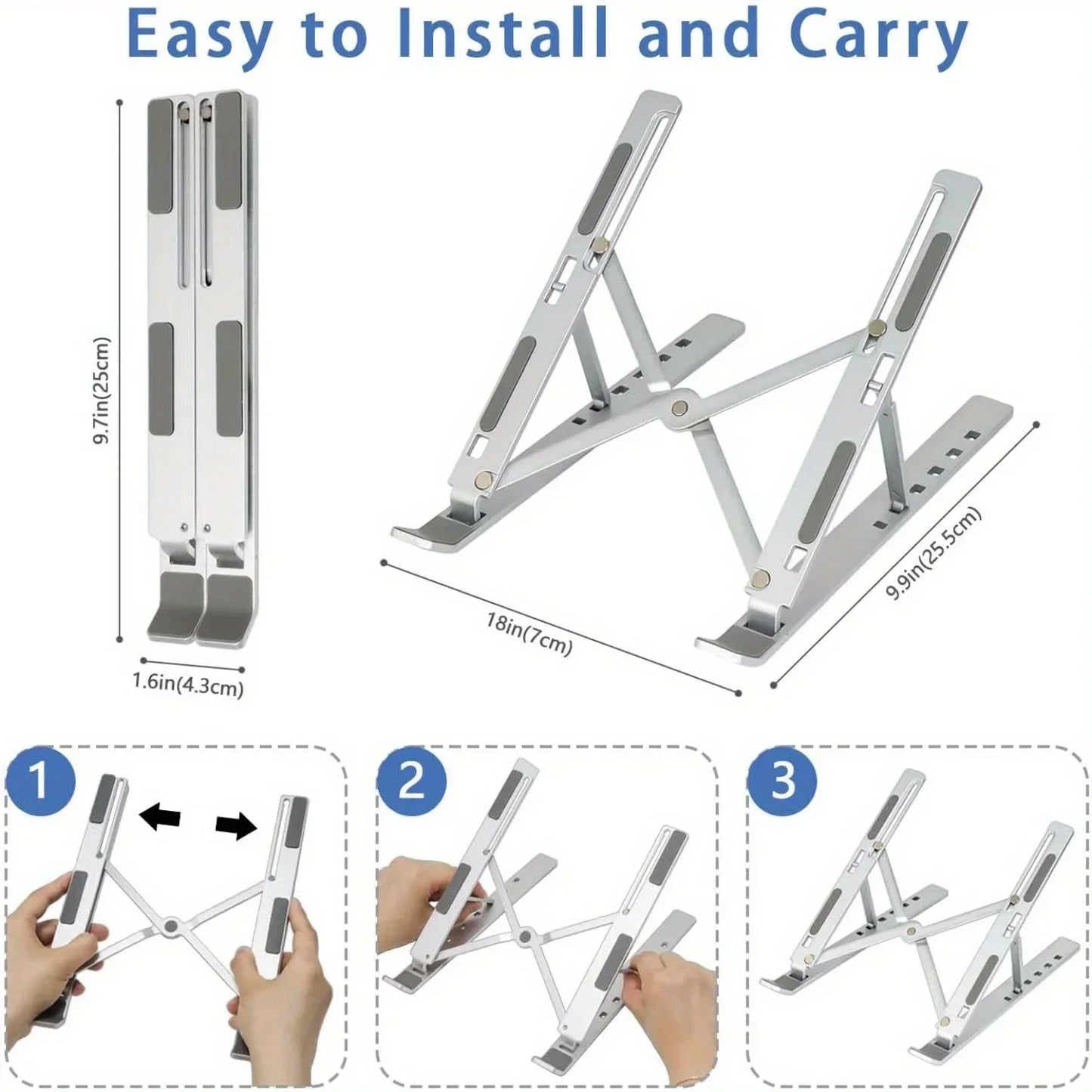 Easy to Install and Carry

9.7in(25cm)

1.6in(4.3cm)

18in(7cm)

9.9in(25.5cm)

1

2

3