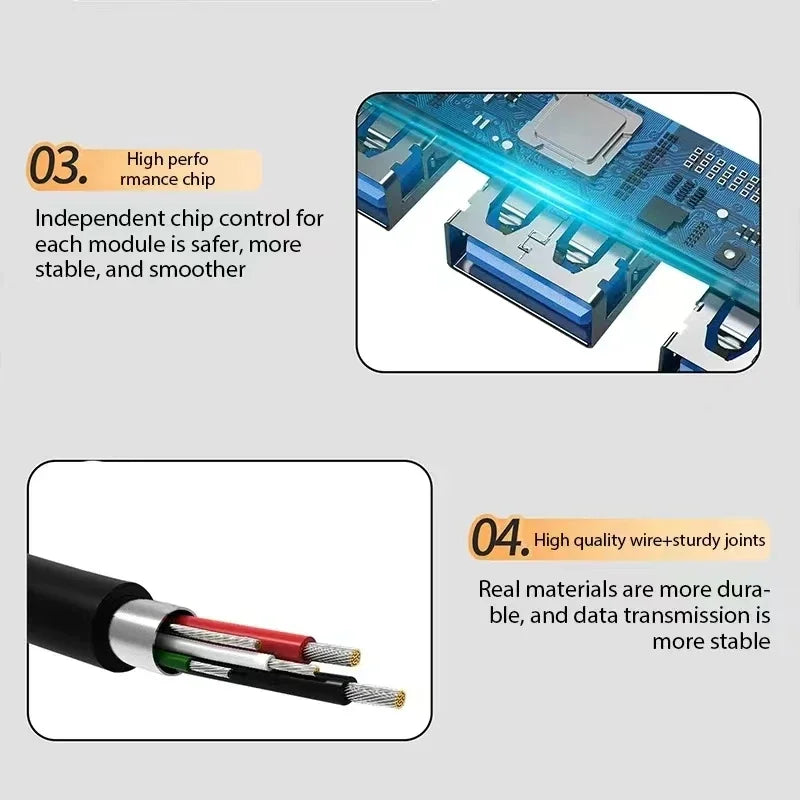 03. High perfo rmance chip

Independent chip control for each module is safer, more stable, and smoother

04. High quality wire+sturdy joints

Real materials are more durable, and data transmission is more stable