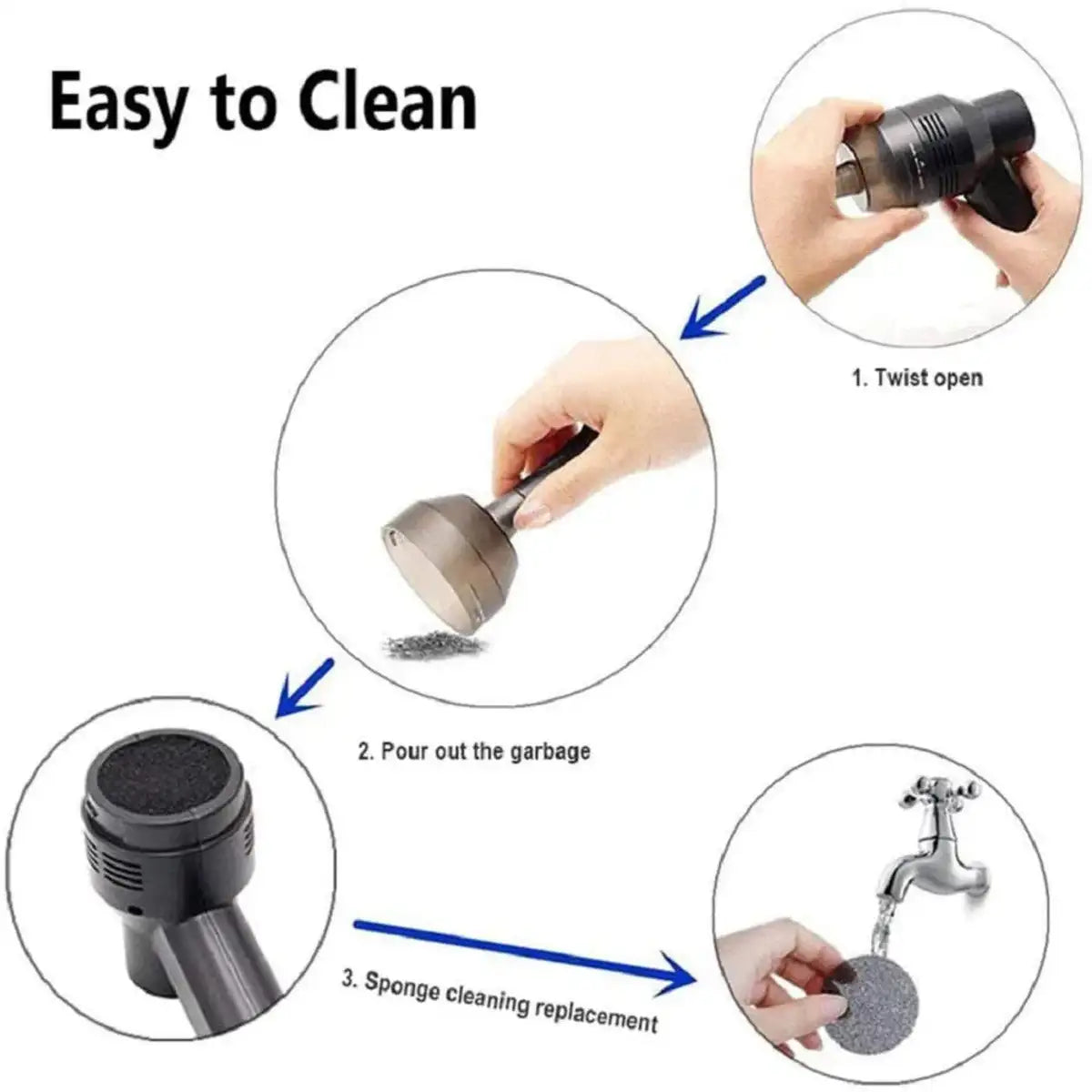 Easy to Clean

1. Twist open

2. Pour out the garbage

3. Sponge cleaning replacement